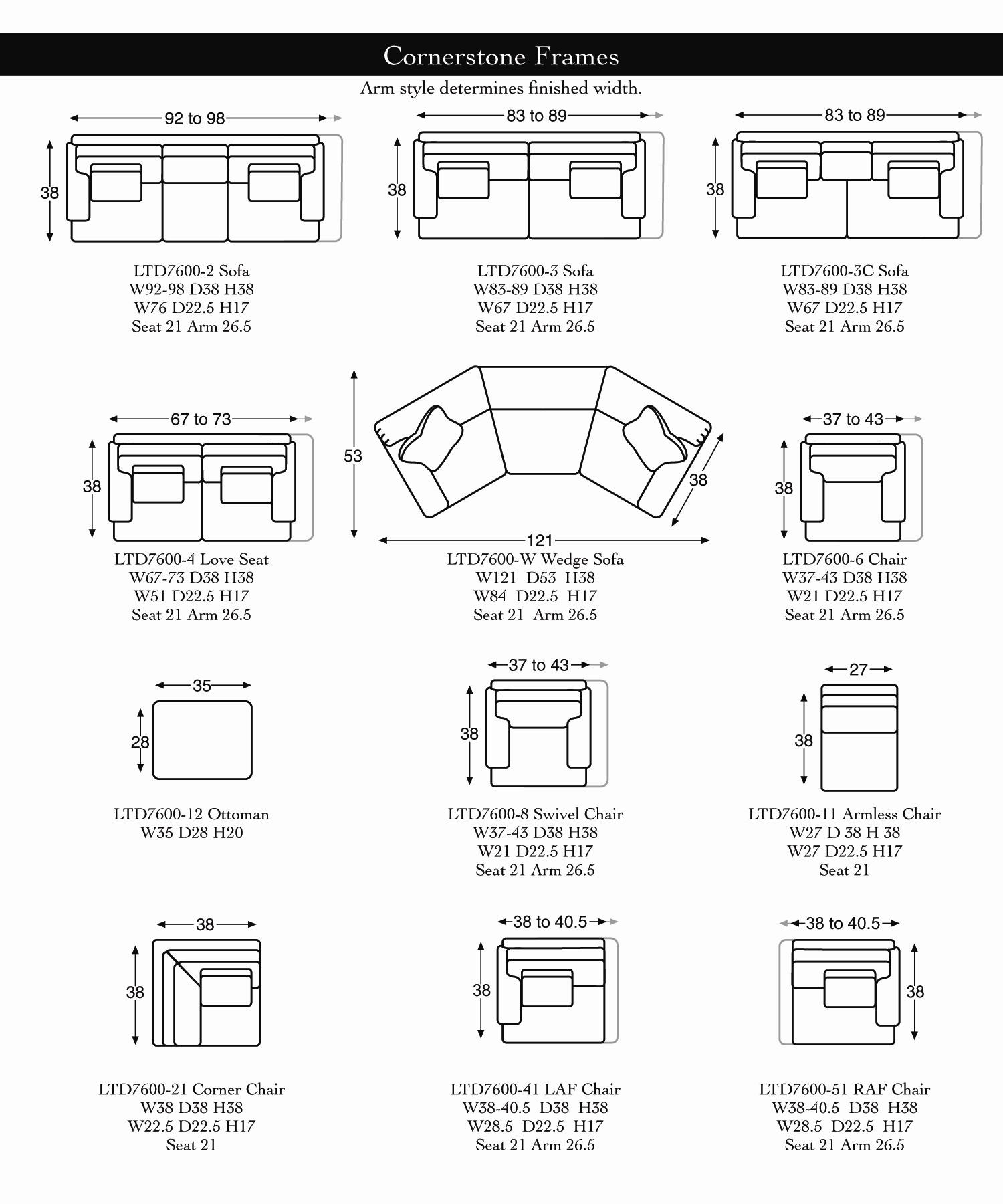 Cornerstone Frames

Arm style determines finished width.

92 to 98
38

LTD7600-2 Sofa
W92-98 D38 H38
W76 D22.5 H17
Seat 21 Arm 26.5

83 to 89
38

LTD7600-3 Sofa
W83-89 D38 H38
W67 D22.5 H17
Seat 21 Arm 26.5

83 to 89
38

LTD7600-3C Sofa
W83-89 D38 H38
W67 D22.5 H17
Seat 21 Arm 26.5

67 to 73
38

LTD7600-4 Love Seat
W67-73 D38 H38
W51 D22.5 H17
Seat 21 Arm 26.5

53
38
121

LTD7600-W Wedge Sofa
W121 D53 H38
W84 D22.5 H17
Seat 21 Arm 26.5

37 to 43
38

LTD7600-6 Chair
W37-43 D38 H38
W21 D22.5 H17
Seat 21 Arm 26.5

35
28

LTD7600-12 Ottoman
W35 D28 H20

37 to 43
38

LTD7600-8 Swivel Chair
W37-43 D38 H38
W21 D22.5 H17
Seat 21 Arm 26.5

27
38

LTD7600-11 Armless Chair
W27 D 38 H 38
W27 D22.5 H17
Seat 21

38
38

LTD7600-21 Corner Chair
W38 D38 H38
W22.5 D22.5 H17
Seat 21

38 to 40.5
38

LTD7600-41 LAF Chair
W38-40.5 D38 H38
W28.5 D22.5 H17
Seat 21 Arm 26.5

38 to 40.5
38

LTD7600-51 RAF Chair
W38-40.5 D38 H38
W28.5 D22.5 H17
Seat 21 Arm 26.5